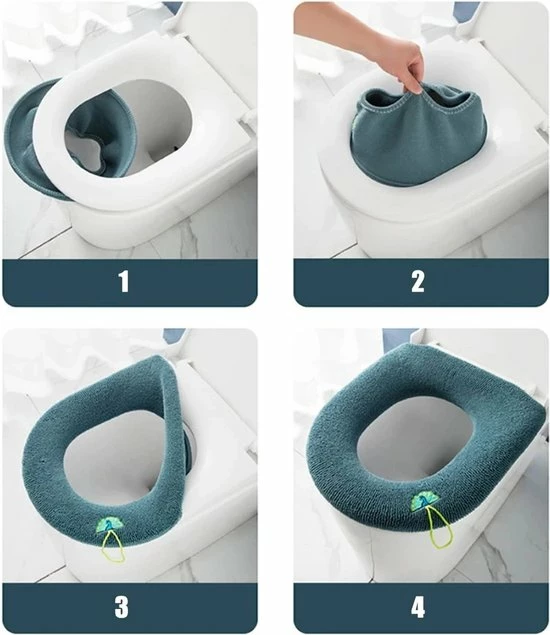 1

2

3

4