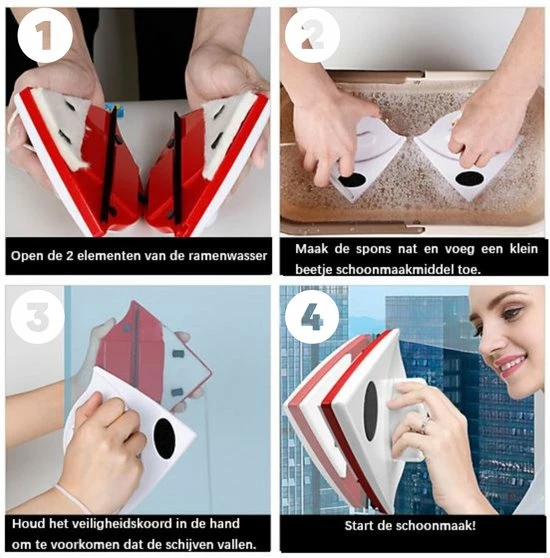 1

Open de 2 elementen van de ramenwasser

2

Maak de spons nat en voeg een klein beetje schoonmaakmiddel toe.

3

Houd het veiligheidskoord in de hand om te voorkomen dat de schijven vallen.

4

Start de schoonmaak!