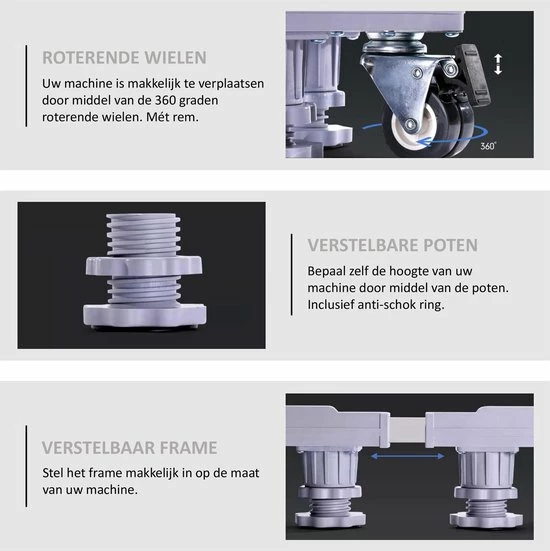 ROTERENDE WIELEN

Uw machine is makkelijk te verplaatsen door middel van de 360 graden roterende wielen. Mét rem.

360°

VERSTELBARE POTEN

Bepaal zelf de hoogte van uw machine door middel van de poten. Inclusief anti-schok ring.

VERSTELBAAR FRAME

Stel het frame makkelijk in op de maat van uw machine.