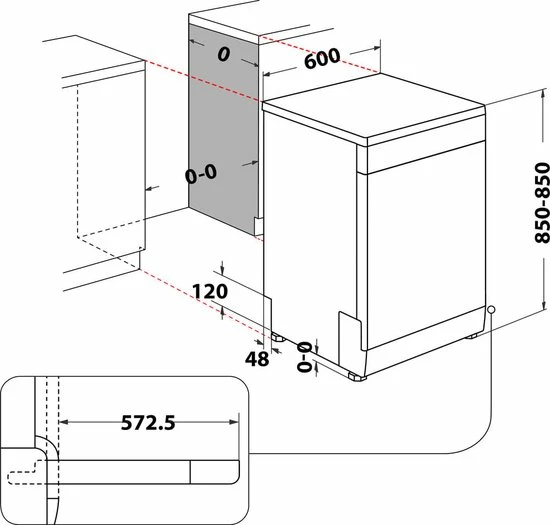 0
600
0-0
850-850
120
48
0-0
572.5